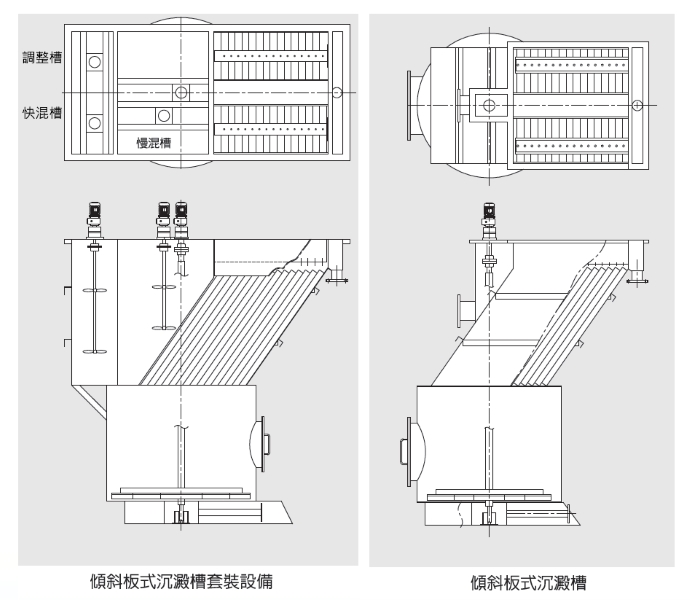 調整槽
快混槽
慢混槽

傾斜板式沉澱槽套裝設備

傾斜板式沉澱槽